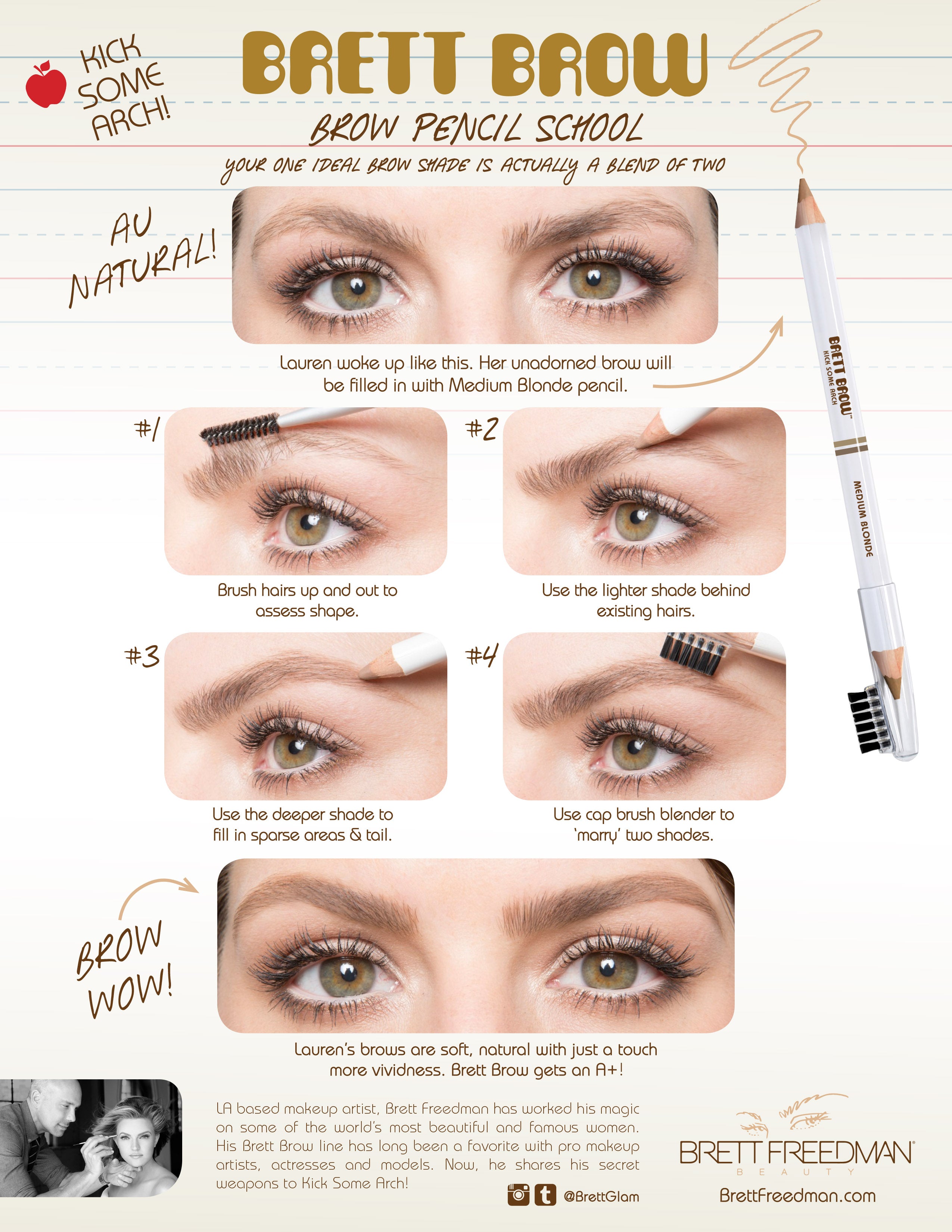 KICK SOME ARCH!

BRETT BROW

BROW PENCIL SCHOOL

YOUR ONE IDEAL BROW SHADE IS ACTUALLY A BLEND OF TWO

AU NATURAL!

Lauren woke up like this. Her unadorned brow will be filled in with Medium Blonde pencil.

BRETT BROW™
KICK SOME ARCH
MEDIUM BLONDE

#1

Brush hairs up and out to assess shape.

#2

Use the lighter shade behind existing hairs.

#3

Use the deeper shade to fill in sparse areas & tail.

#4

Use cap brush blender to 'marry' two shades.

BROW WOW!

Lauren's brows are soft, natural with just a touch more vividness. Brett Brow gets an A+!

LA based makeup artist, Brett Freedman has worked his magic on some of the world's most beautiful and famous women. His Brett Brow line has long been a favorite with pro makeup artists, actresses and models. Now, he shares his secret weapons to Kick Some Arch!

@BrettGlam

BRETT FREEDMAN®
BEAUTY

BrettFreedman.com